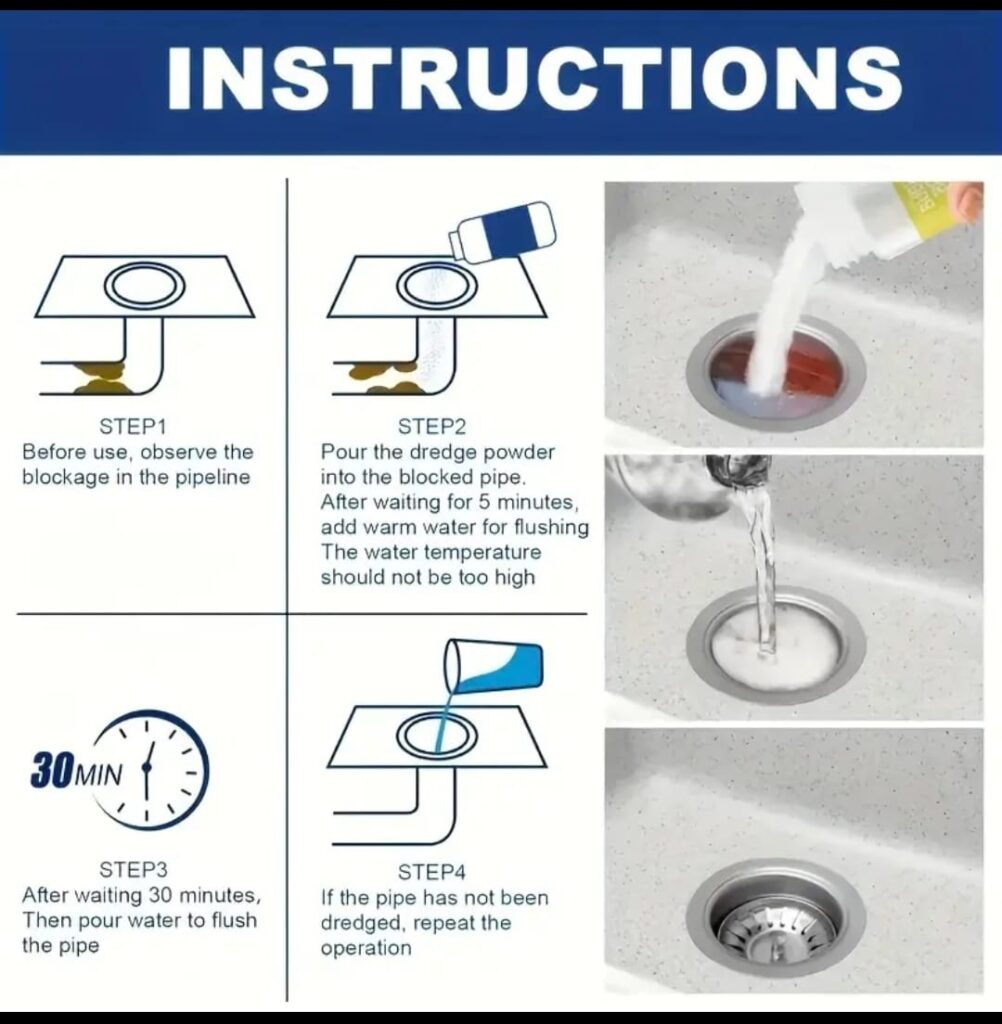 INSTRUCTIONS

STEP1
Before use, observe the blockage in the pipeline

STEP2
Pour the dredge powder into the blocked pipe.
After waiting for 5 minutes, add warm water for flushing
The water temperature should not be too high

30MIN

STEP3
After waiting 30 minutes, Then pour water to flush the pipe

STEP4
If the pipe has not been dredged, repeat the operation