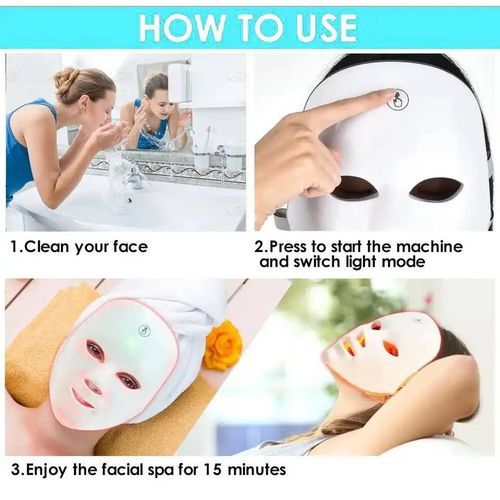 HOW TO USE

1.Clean your face

2.Press to start the machine and switch light mode

3.Enjoy the facial spa for 15 minutes